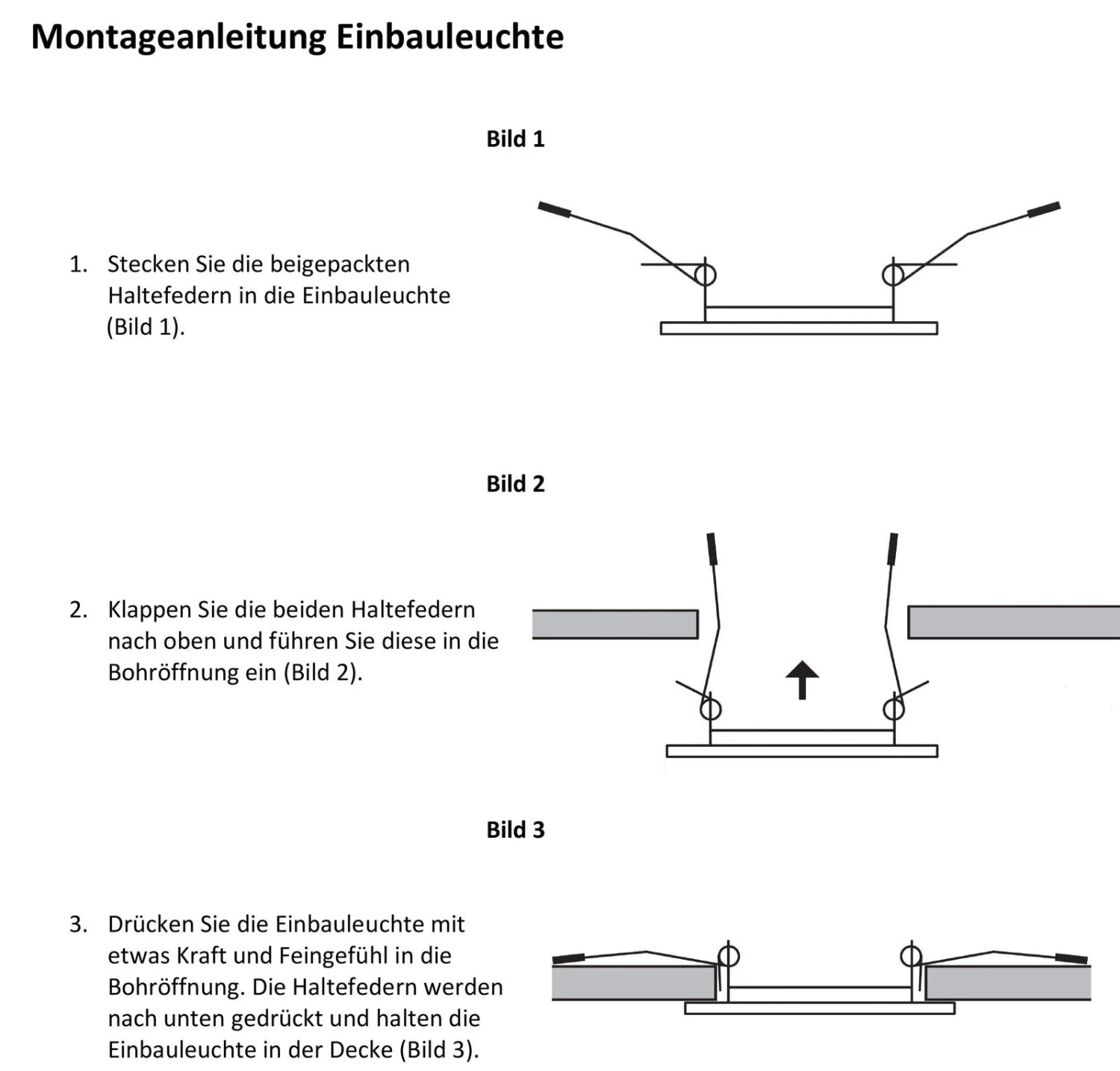 Montageanleitung Einbauleuchte

Bild 1

1. Stecken Sie die beigepackten Haltefedern in die Einbauleuchte (Bild 1).

Bild 2

2. Klappen Sie die beiden Haltefedern nach oben und führen Sie diese in die Bohröffnung ein (Bild 2).

Bild 3

3. Drücken Sie die Einbauleuchte mit etwas Kraft und Feingefühl in die Bohröffnung. Die Haltefedern werden nach unten gedrückt und halten die Einbauleuchte in der Decke (Bild 3).